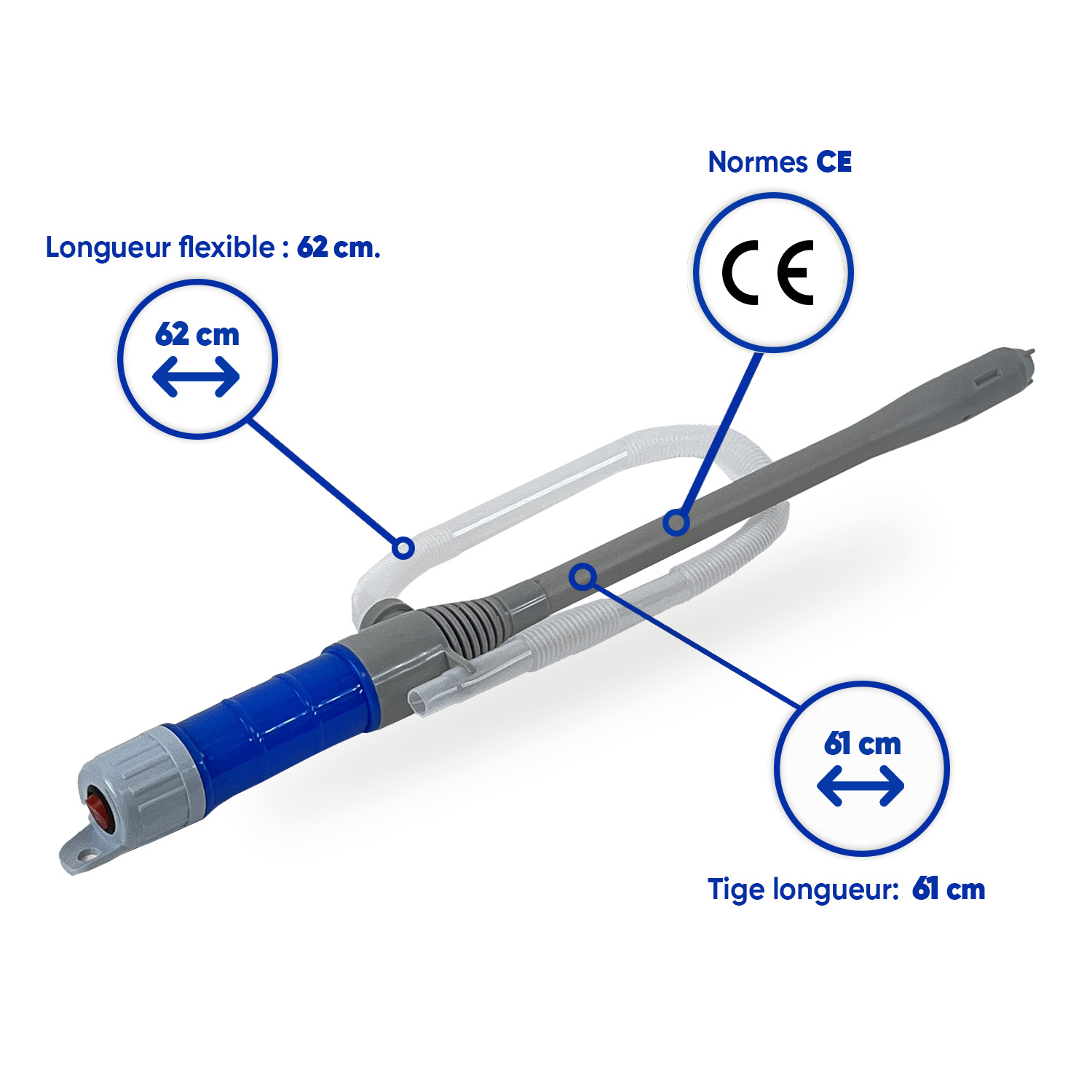 Normes CE

CE

Longueur flexible : 62 cm.

62 cm

61 cm

Tige longueur: 61 cm